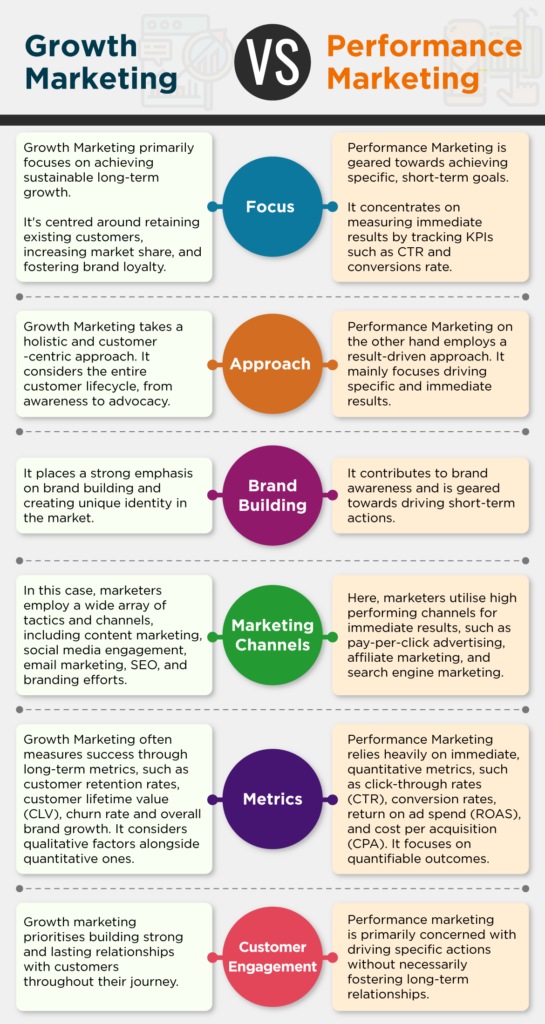 Growth Marketing VS Performance Marketing

Growth Marketing primarily focuses on achieving sustainable long-term growth.

It's centred around retaining existing customers, increasing market share, and fostering brand loyalty.

Focus

Performance Marketing is geared towards achieving specific, short-term goals.

It concentrates on measuring immediate results by tracking KPIs such as CTR and conversions rate.

Growth Marketing takes a holistic and customer -centric approach. It considers the entire customer lifecycle, from awareness to advocacy.

Approach

Performance Marketing on the other hand employs a result-driven approach. It mainly focuses driving specific and immediate results.

It places a strong emphasis on brand building and creating unique identity in the market.

Brand Building

It contributes to brand awareness and is geared towards driving short-term actions.

In this case, marketers employ a wide array of tactics and channels, including content marketing, social media engagement, email marketing, SEO, and branding efforts.

Marketing Channels

Here, marketers utilise high performing channels for immediate results, such as pay-per-click advertising, affiliate marketing, and search engine marketing.

Growth Marketing often measures success through long-term metrics, such as customer retention rates, customer lifetime value (CLV), churn rate and overall brand growth. It considers qualitative factors alongside quantitative ones.

Metrics

Performance Marketing relies heavily on immediate, quantitative metrics, such as click-through rates (CTR), conversion rates, return on ad spend (ROAS), and cost per acquisition (CPA). It focuses on quantifiable outcomes.

Growth marketing prioritises building strong and lasting relationships with customers throughout their journey.

Customer Engagement

Performance marketing is primarily concerned with driving specific actions without necessarily fostering long-term relationships.